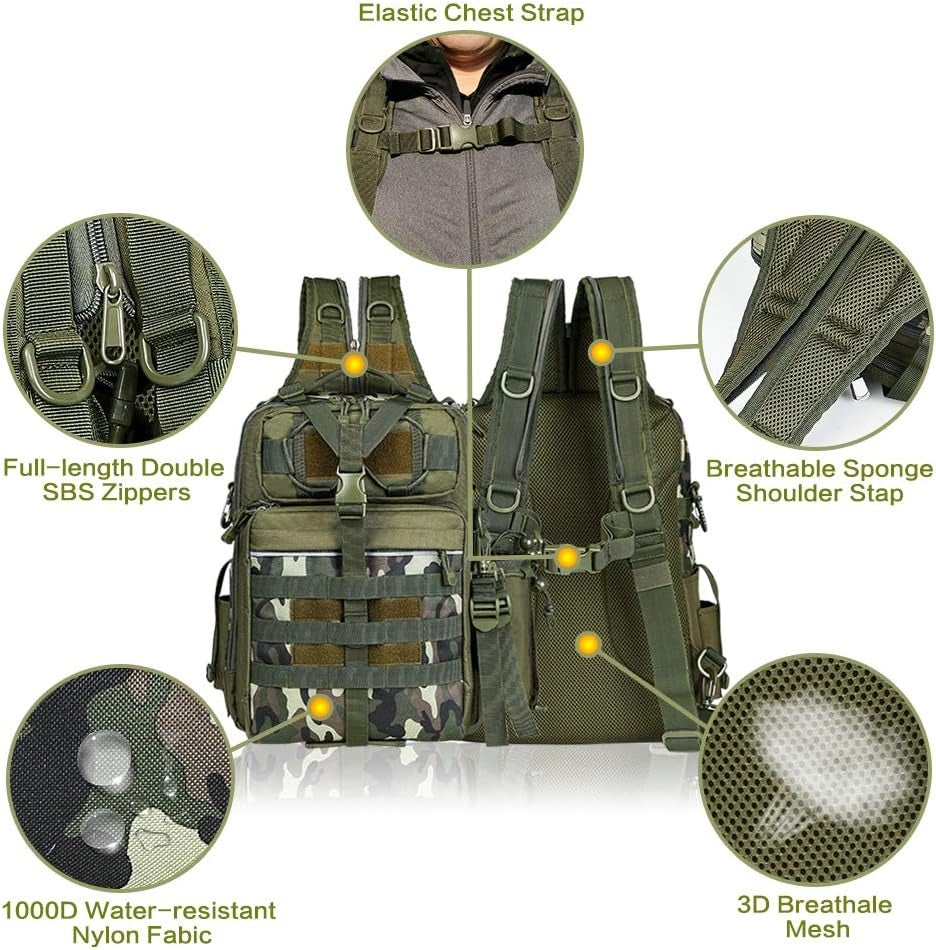 Elastic Chest Strap

Full-length Double SBS Zippers

Breathable Sponge Shoulder Stap

1000D Water-resistant Nylon Fabic

3D Breathale Mesh